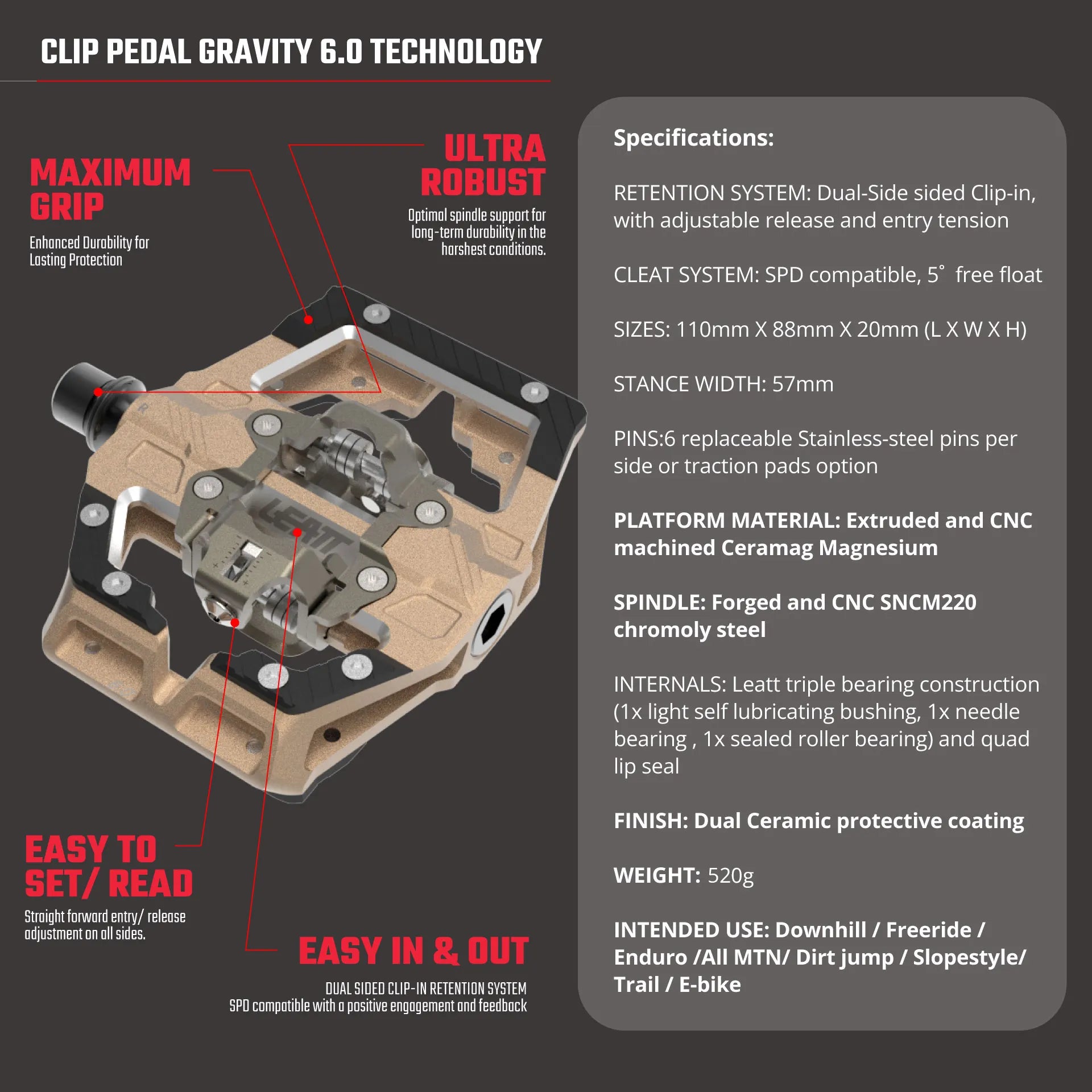 CLIP PEDAL GRAVITY 6.0 TECHNOLOGY

MAXIMUM GRIP
Enhanced Durability for Lasting Protection

ULTRA ROBUST
Optimal spindle support for long-term durability in the harshest conditions.

LEATT

EASY TO SET/ READ
Straight forward entry/ release adjustment on all sides.

EASY IN & OUT
DUAL SIDED CLIP-IN RETENTION SYSTEM
SPD compatible with a positive engagement and feedback

Specifications:

RETENTION SYSTEM: Dual-Side sided Clip-in, with adjustable release and entry tension

CLEAT SYSTEM: SPD compatible, 5˚ free float

SIZES: 110mm X 88mm X 20mm (L X W X H)

STANCE WIDTH: 57mm

PINS:6 replaceable Stainless-steel pins per side or traction pads option

PLATFORM MATERIAL: Extruded and CNC machined Ceramag Magnesium

SPINDLE: Forged and CNC SNCM220 chromoly steel

INTERNALS: Leatt triple bearing construction (1x light self lubricating bushing, 1x needle bearing , 1x sealed roller bearing) and quad lip seal

FINISH: Dual Ceramic protective coating

WEIGHT: 520g

INTENDED USE: Downhill / Freeride / Enduro /All MTN/ Dirt jump / Slopestyle/ Trail / E-bike